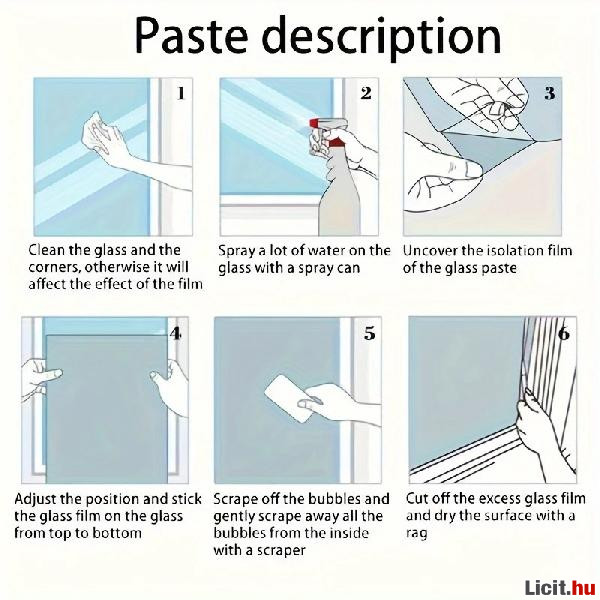 Paste description

1

Clean the glass and the corners, otherwise it will affect the effect of the film

2

Spray a lot of water on the glass with a spray can

3

Uncover the isolation film of the glass paste

4

Adjust the position and stick the glass film on the glass from top to bottom

5

Scrape off the bubbles and gently scrape away all the bubbles from the inside with a scraper

6

Cut off the excess glass film and dry the surface with a rag

Licit.hu